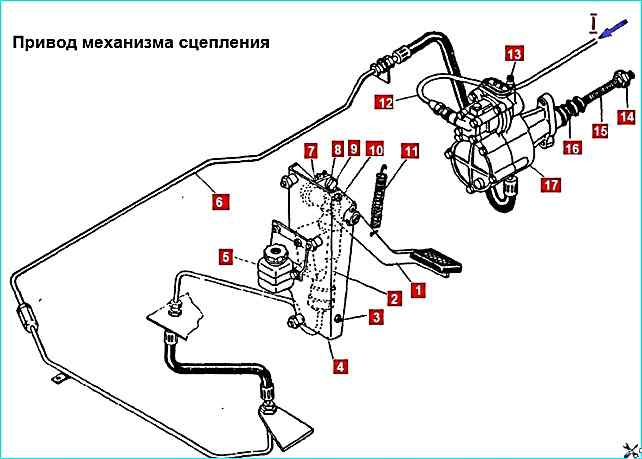 Привод механизма сцепления

I

13

12

14

15

16

17

7

8

9

10

11

6

5

2

1

3

4