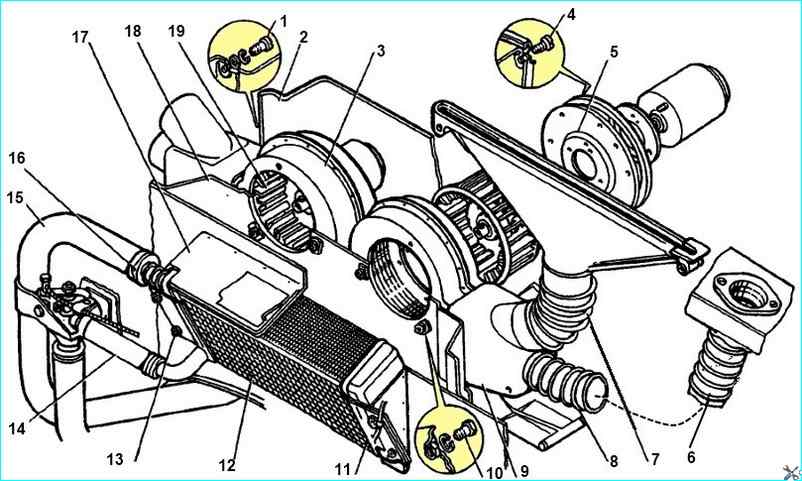 17
18
19
1
2
3
4
5
16
15
14
13
12
11
10
9
8
7
6