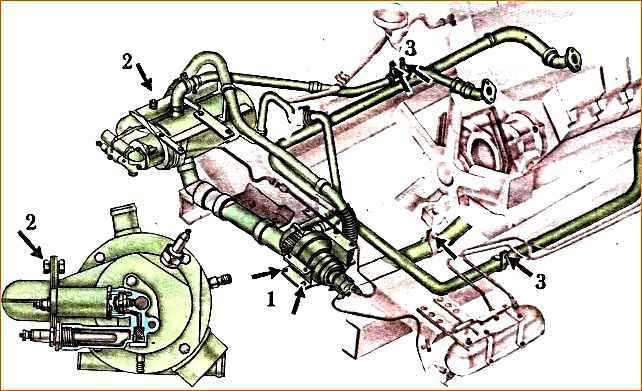 2
3
2
1
3