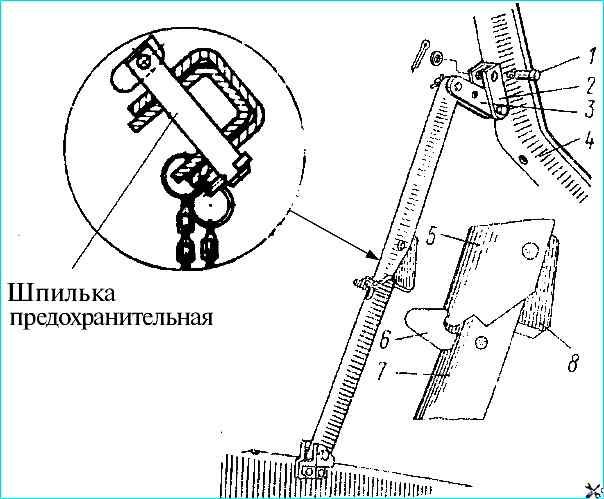 Шпилька предохранительная

1
2
3
4
5
6
7
8