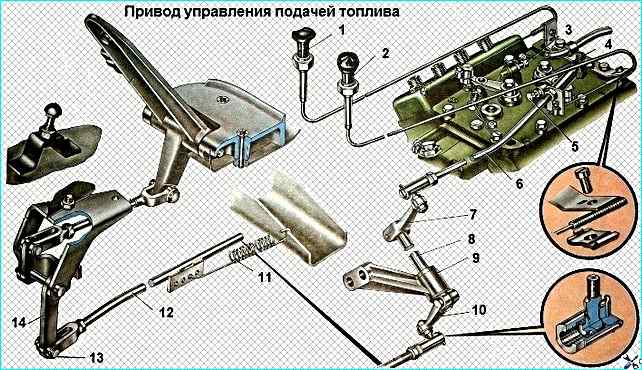 Привод управления подачей топлива

1
2
3
4
5
6
7
8
9
10
11
12
13
14