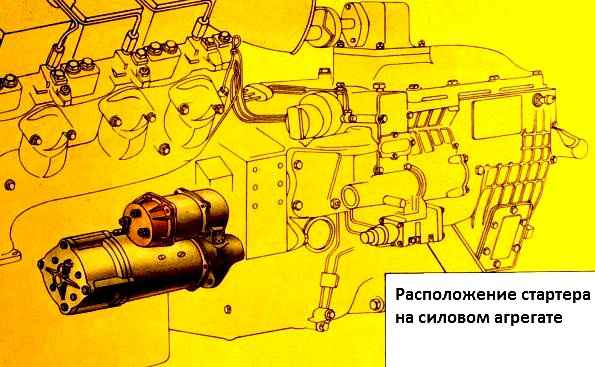 Расположение стартера на силовом агрегате