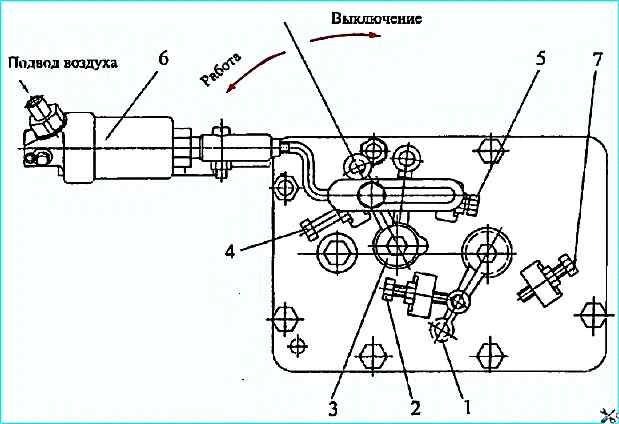 Выключение
Подвод воздуха
6
Работа
5
7
4
3
2
1