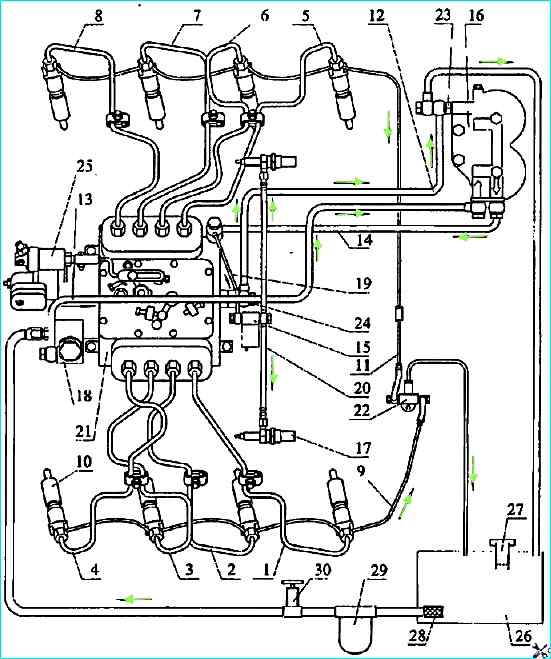 8
7
6
5
12
23
16
25
13
14
19
24
15
11
20
22
18
21
17
10
9
27
4
3
2
1
30
29
28
26