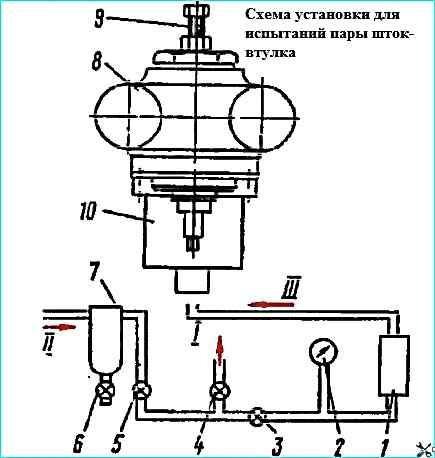 Схема установки для испытаний пары шток-втулка

9
8
10
7
III
II
I
6
5
4
3
2
1