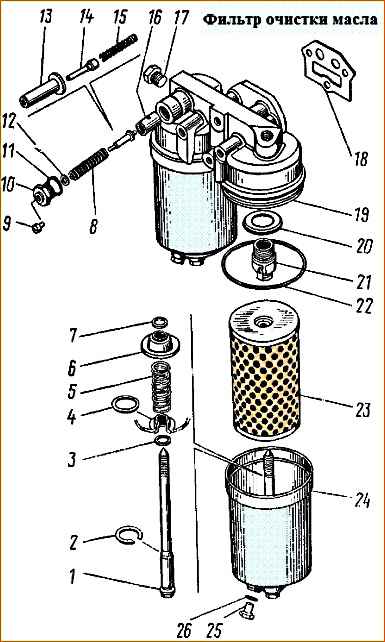 Фильтр очистки масла

13 14 15 16 17

18

12
11
10
9

8

19
20
21
22

7
6
5
4
3

23

24

2
1

26 25