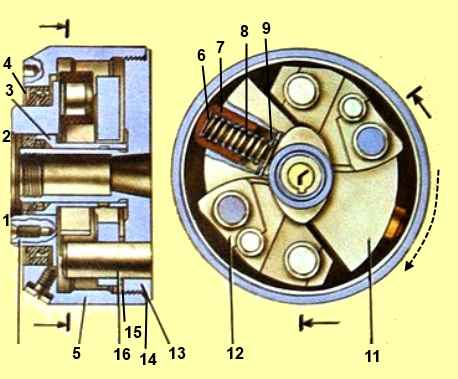 4
3
2
1
5
16
15
14
13
6
7
8
9
12
11