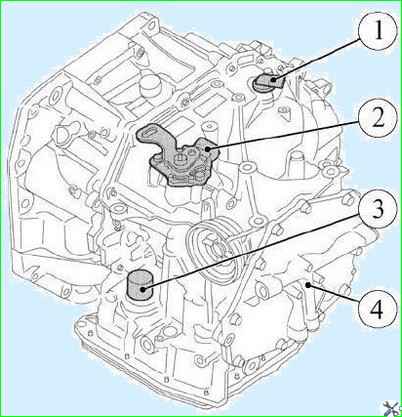 1
2
3
4