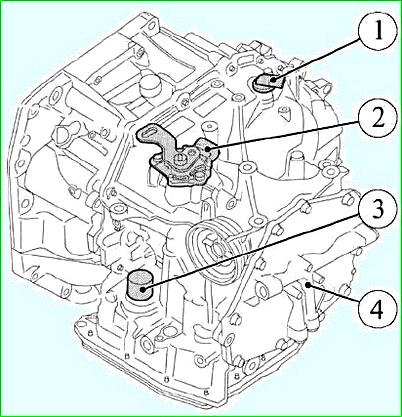 1
2
3
4