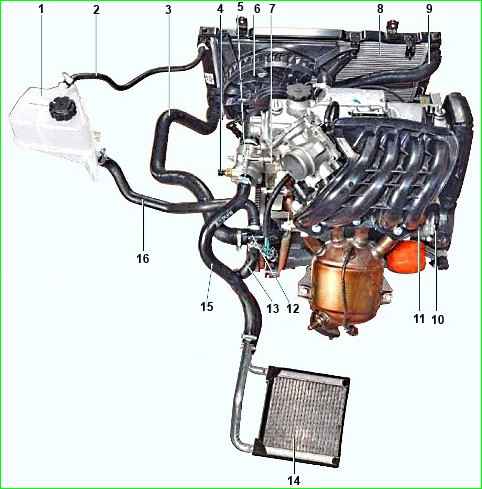 1
2
3
4
5
6
7
8
9
16
15
13
12
11
10
14