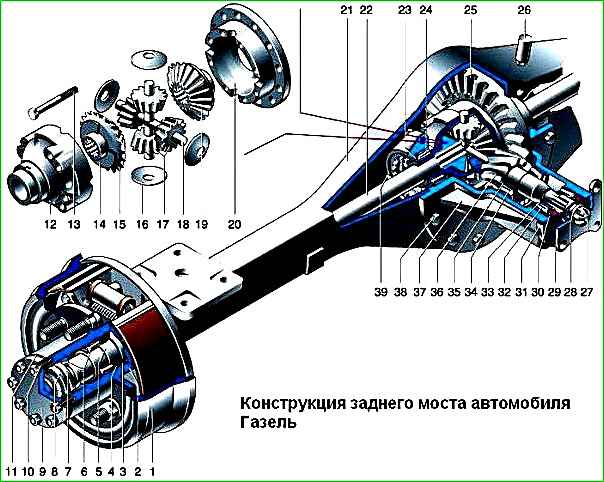 21 22 23 24 25 26

12 13 14 15 16 17 18 19 20

39 38 37 36 35 34 33 32 31 30 29 28 27

11 10 9 8 7 6 5 4 3 2 1

Конструкция заднего моста автомобиля Газель