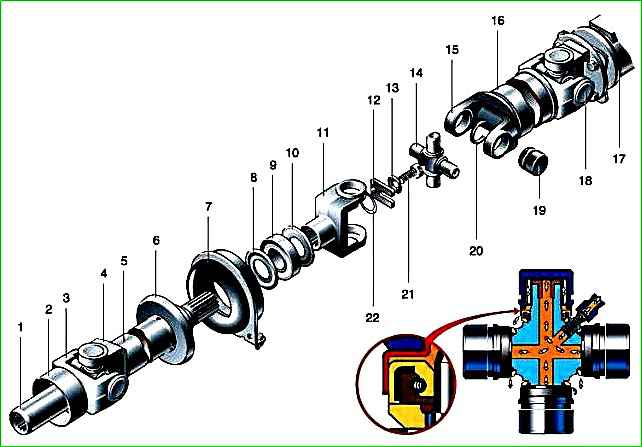 1
2
3
4
5
6
7
8
9
10
11
12
13
14
15
16
17
18
19
20
21
22