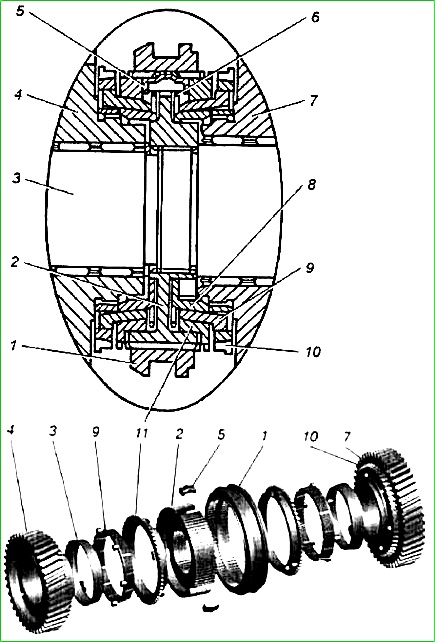 5
6
4
7
3
8
2
9
1
10
11
4
3
9
11
2
5
1
10
7