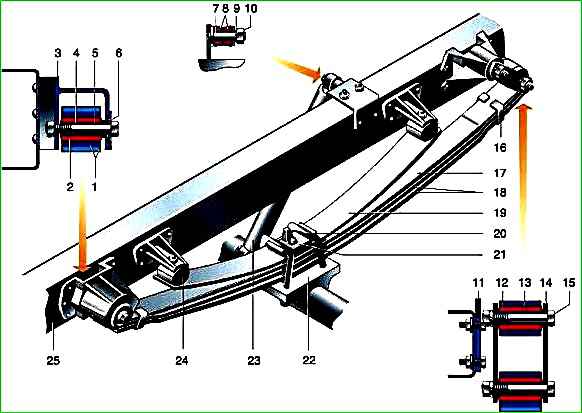 7 8 9 10
3 4 5 6
2 1
16
17
18
19
20
21
11 12 13 14 15
25
24
23
22