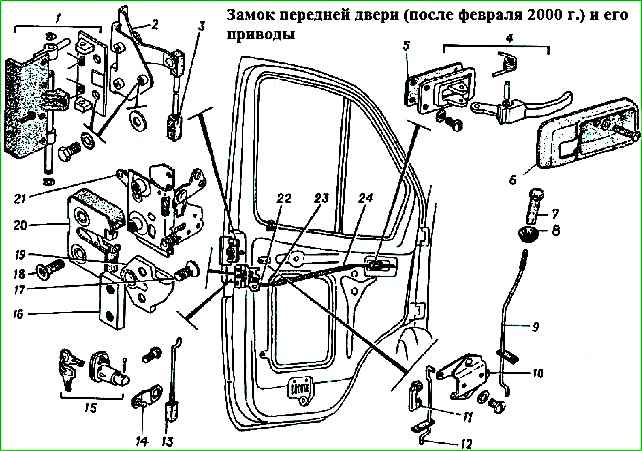 Замок передней двери (после февраля 2000 г.) и его приводы

1
2
3
4
5
6
7
8
9
10
11
12
13
14
15
16
17
18
19
20
21
22
23
24