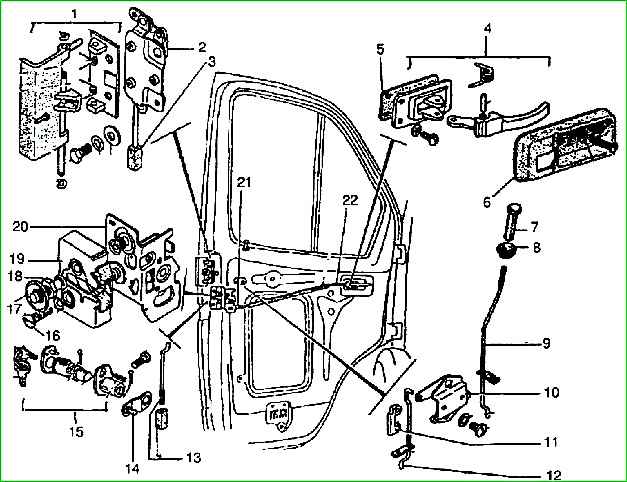 1
2
3
4
5
6
7
8
9
10
11
12
13
14
15
16
17
18
19
20
21
22