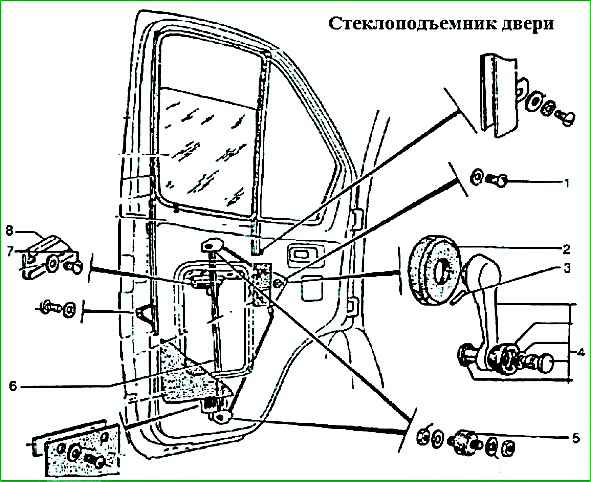 Стеклоподъемник двери

1
2
3
4
5
6
7
8