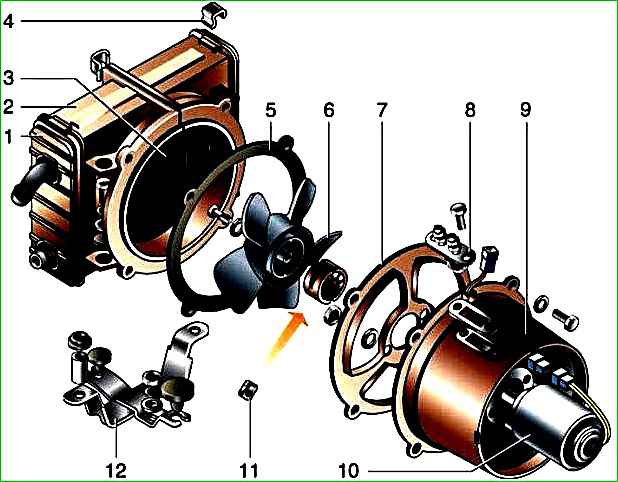 4
3
2
1
5
6
7
8
9
12
11
10