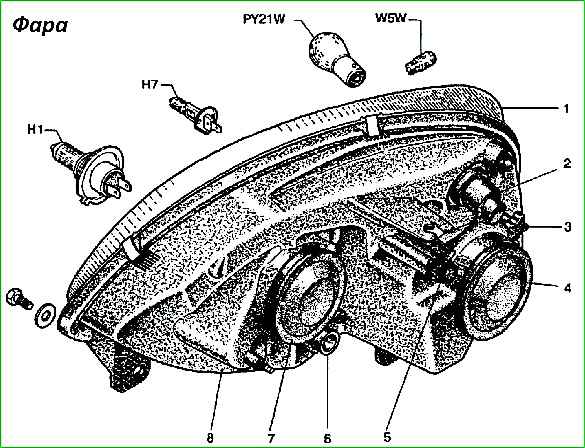 Фара

PY21W

W5W

H7

H1

1

2

3

4

8

7

6

5