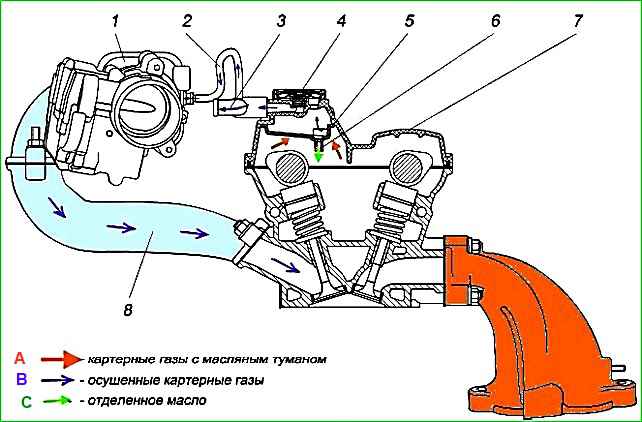 1 2 3 4 5 6 7

8

A картерные газы с масляным туманом
B - осушенные картерные газы
C - отделенное масло