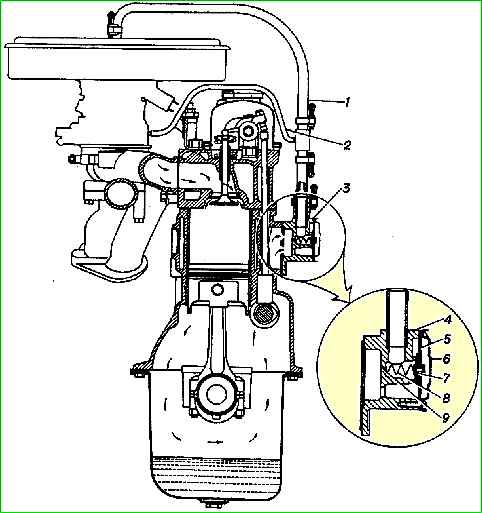 1
2
3
4
5
6
7
8
9