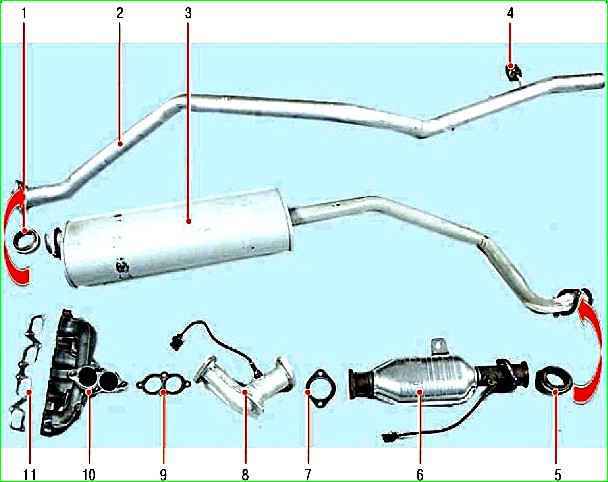 1 2 3 4

11 10 9 8 7 6 5