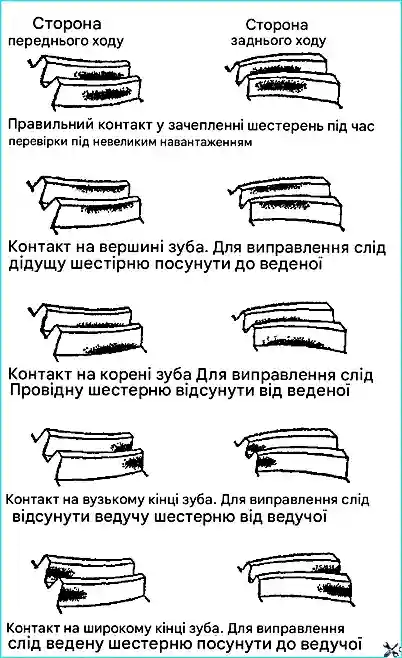 Сторона переднього ходу

Сторона заднього ходу

Правильний контакт у зачепленні шестерень під час перевірки під невеликим навантаженням

Контакт на вершині зуба. Для виправлення слід дідущу шестірню посунути до веденої

Контакт на корені зуба Для виправлення слід Провідну шестерню відсунути від веденої

Контакт на вузькому кінці зуба. Для виправлення слід відсунути ведучу шестерню від ведучої

Контакт на широкому кінці зуба. Для виправлення слід ведену шестерню посунути до ведучої