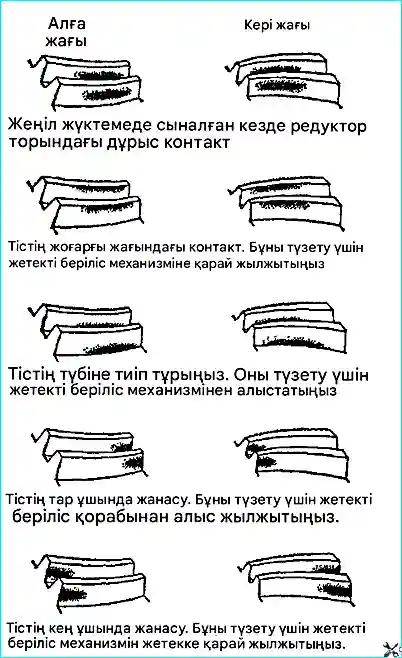 Алға жағы

Кері жағы

Жеңіл жүктемеде сыналған кезде редуктор торындағы дұрыс контакт

Тістің жоғарғы жағындағы контакт. Бұны түзету үшін жетекті беріліс механизміне қарай жылжытыңыз

Тістің түбіне тиіп тұрыңыз. Оны түзету үшін жетекті беріліс механизмінен алыстатыңыз

Тістің тар ұшында жанасу. Бұны түзету үшін жетекті беріліс қорабынан алыс жылжытыңыз.

Тістің кең ұшында жанасу. Бұны түзету үшін жетекті беріліс механизмін жетекке қарай жылжытыңыз.