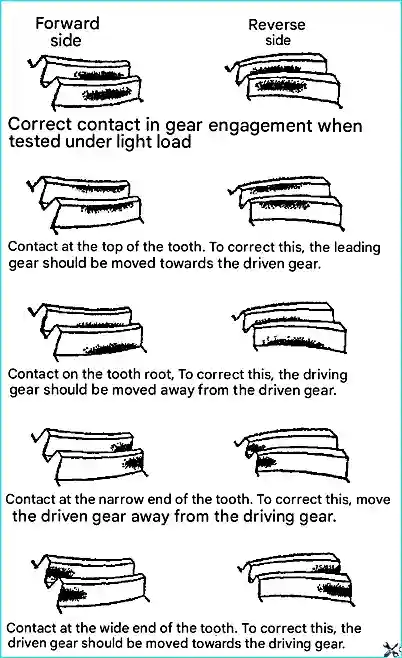 Forward side

Reverse side

Correct contact in gear engagement when tested under light load

Contact at the top of the tooth. To correct this, the leading gear should be moved towards the driven gear.

Contact on the tooth root, To correct this, the driving gear should be moved away from the driven gear.

Contact at the narrow end of the tooth. To correct this, move the driven gear away from the driving gear.

Contact at the wide end of the tooth. To correct this, the driven gear should be moved towards the driving gear.