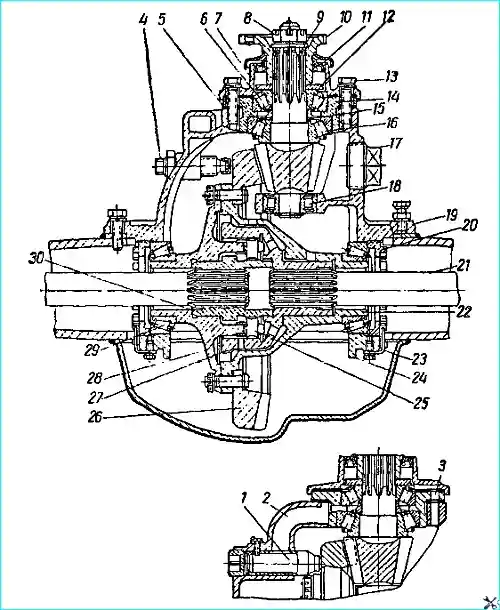 4 5 6 7 8 9 10 11 12 13 14 15 16 17 18 19 20 21 22 23 24 25 26 27 28 29 30 1 2 3