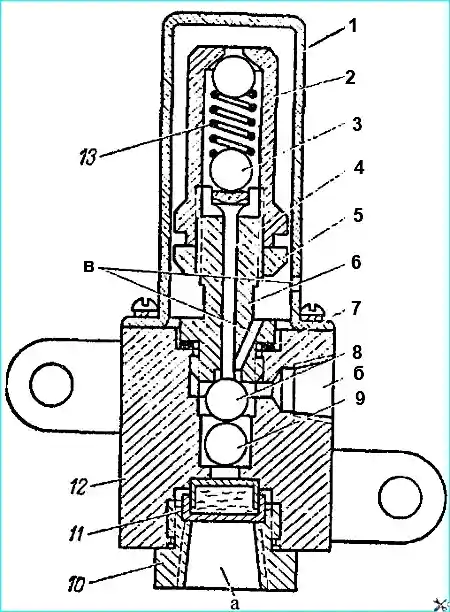 1
2
3
4
5
6
7
8
б
9
13
в
12
11
10
а