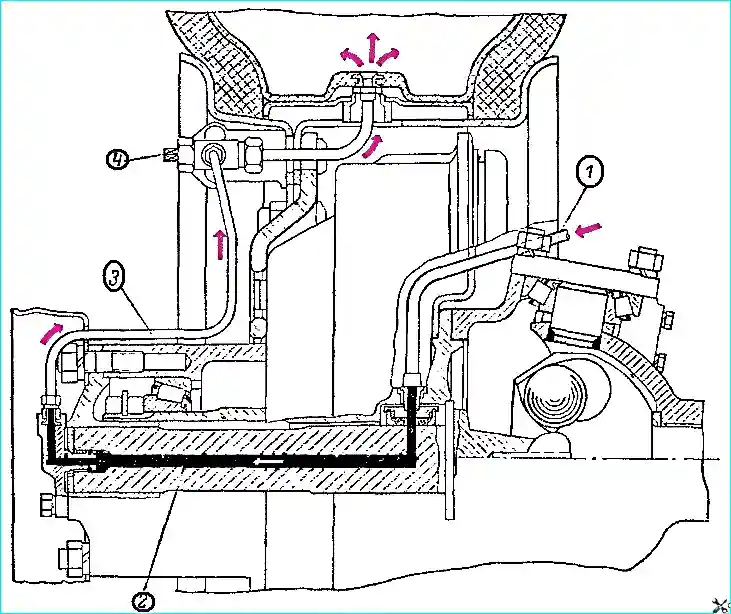 4
1
3
2