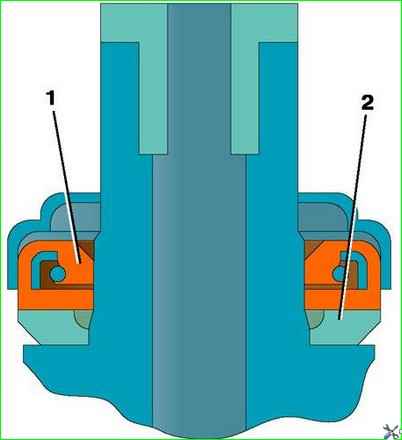 1

2