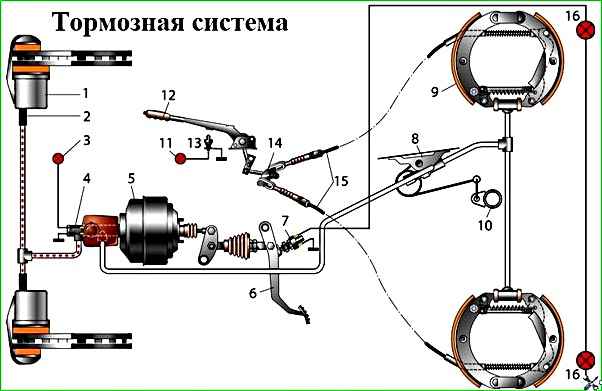 Тормозная система

1
2
3
4
5
6
7
8
9
10
11
12
13
14
15
16
16