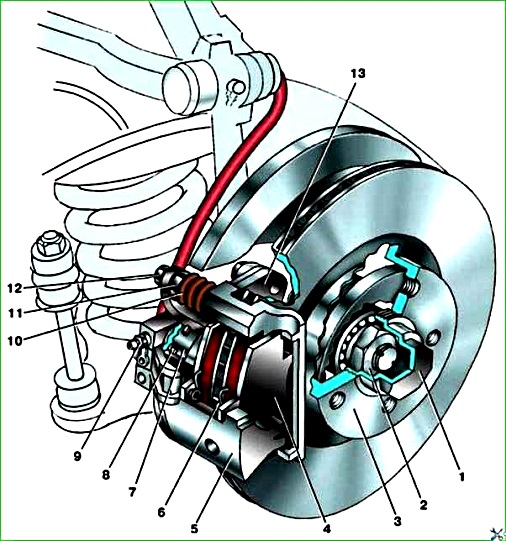 13
12
11
10
9
8
7
6
5
4
3
2
1