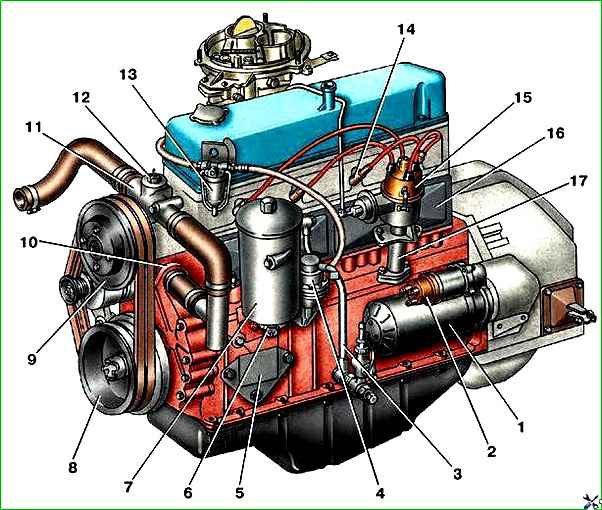 14
13
12
15
11
16
17
10
9
8
7
6
5
4
3
2
1