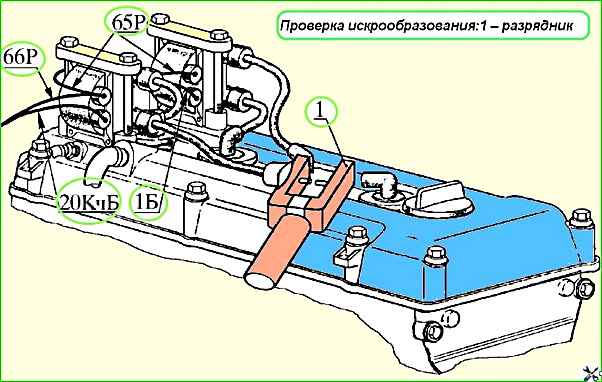 Проверка искрообразования:1 – разрядник

65Р

66Р

1

20КчБ

1Б