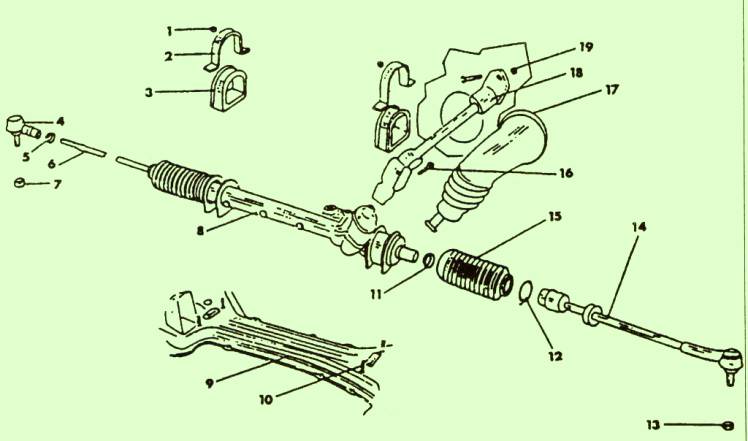 1
2
3
4
5
6
7
8
9
10
11
12
13
14
15
16
17
18
19