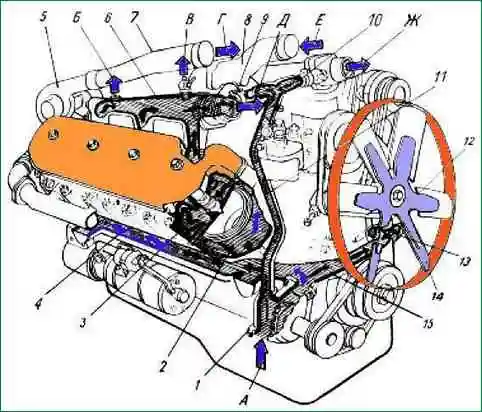 5
Б
6
7
В
Г
8
9
Д
Е
10
Ж
11
12
13
14
15
4
3
2
1
А