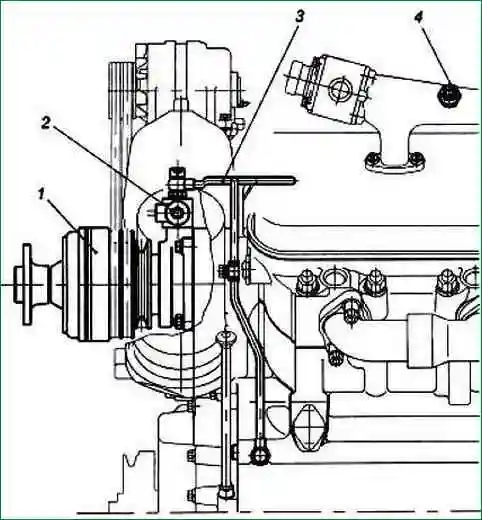 3
4
2
1