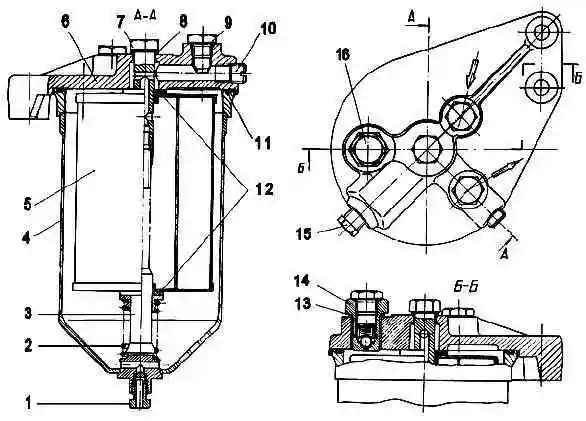 А-А
6
7
8
9
10
11
12
5
4
3
2
1
А
16
Б
Б
15
А
14
13
Б-Б