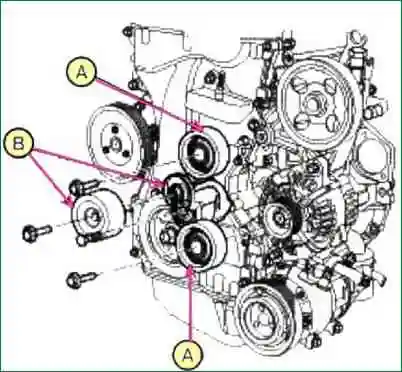 A
B
A