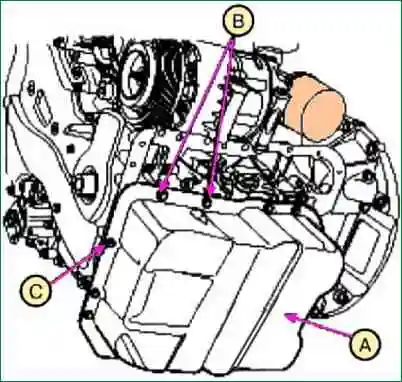 B
C
A