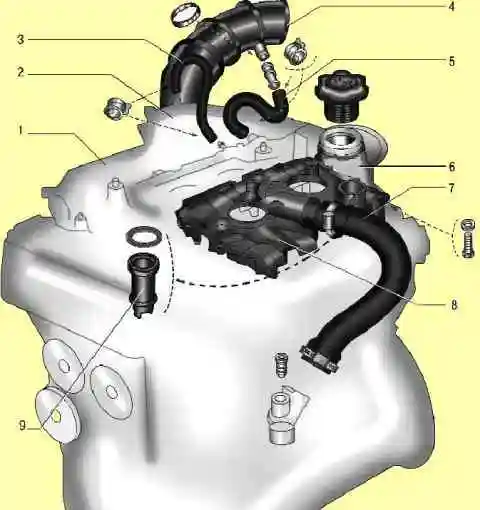 4
3
5
2
1
6
7
8
9