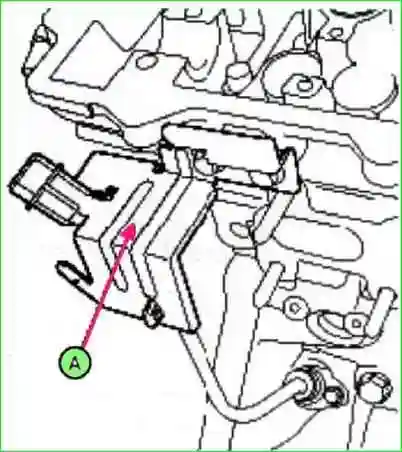 A