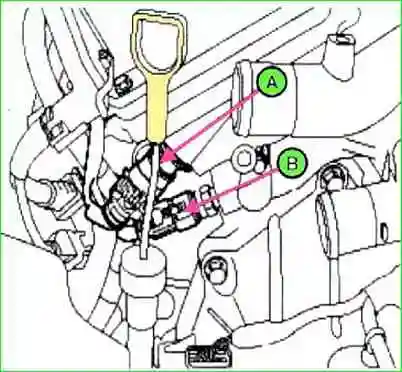 A
B