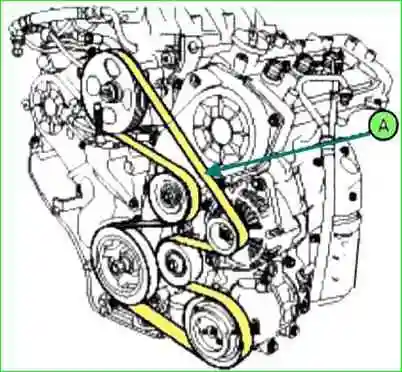 A