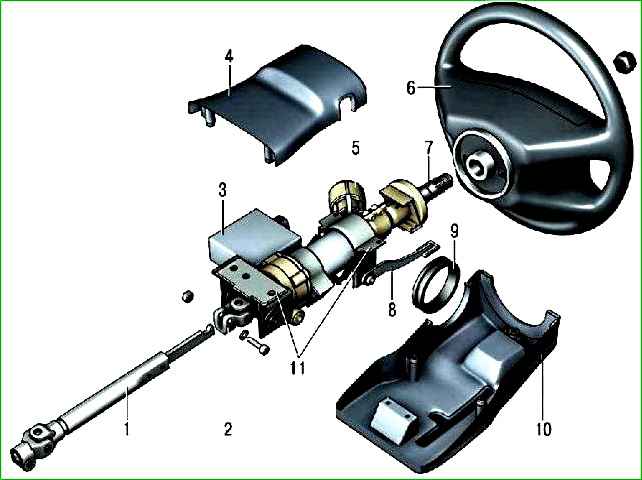 4
6
5
7
3
9
8
11
1
2
10