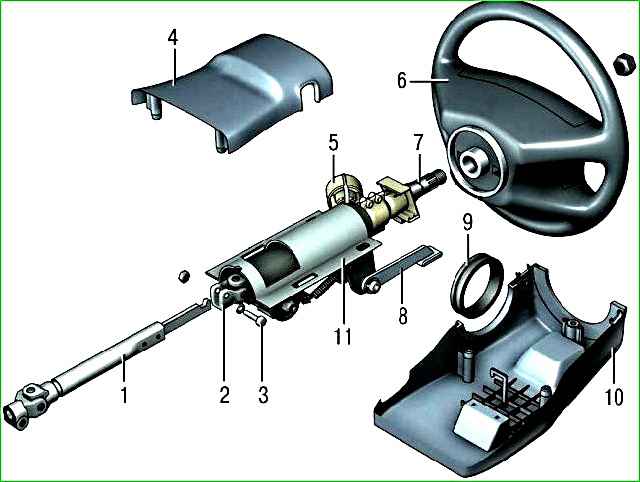 4
6
5
7
9
11
8
1
2
3
10