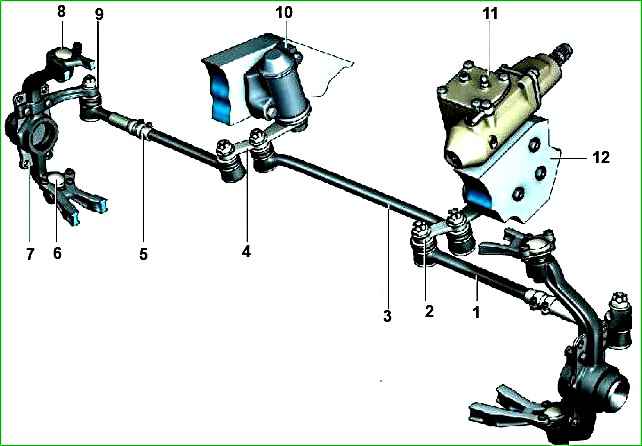 8
9
10
11
12
7
6
5
4
3
2
1